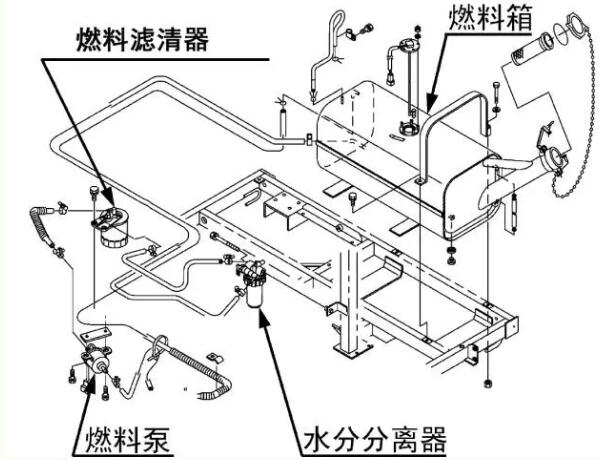 燃料滤清器

燃料箱

燃料泵

水分分离器